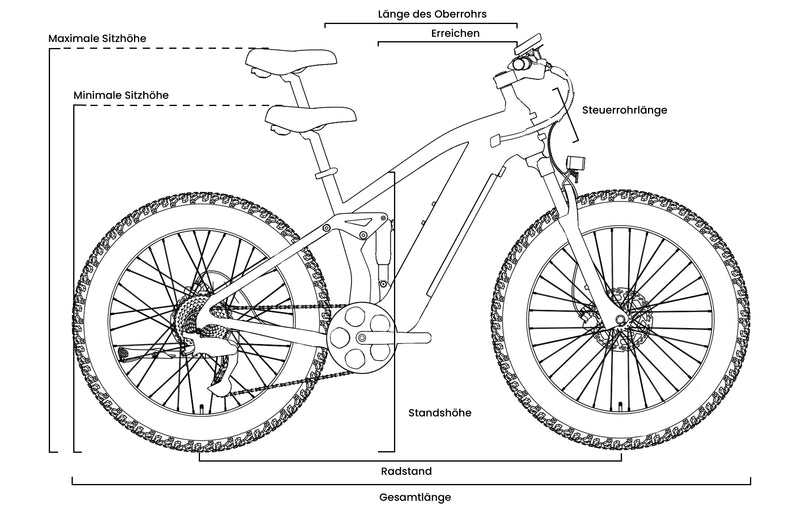 Länge des Oberrohrs
Erreichen
Maximale Sitzhöhe
Minimale Sitzhöhe
Steuerrohrlänge
Standshöhe
Radstand
Gesamtlänge