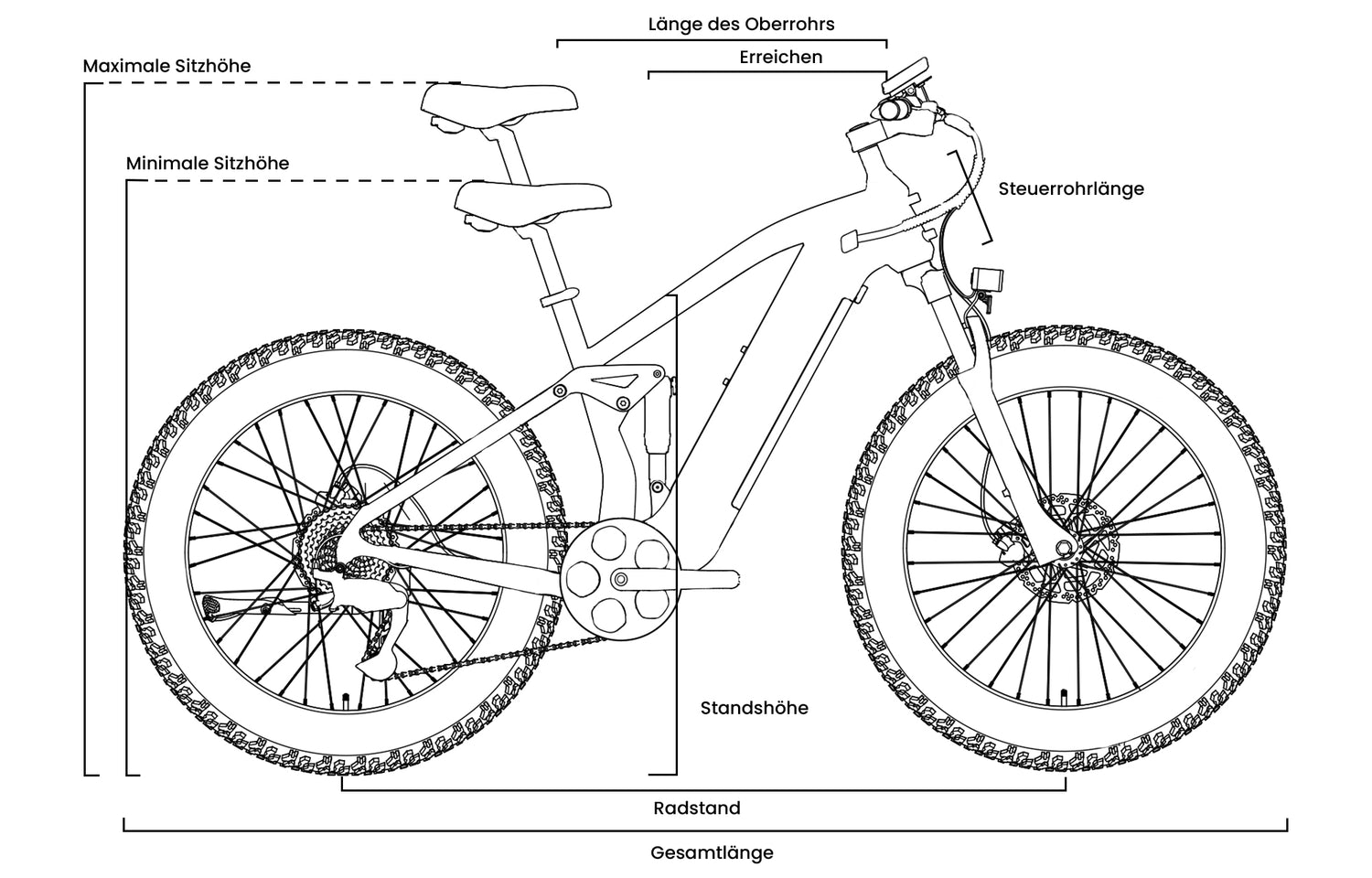 Länge des Oberrohrs

Erreichen

Maximale Sitzhöhe

Minimale Sitzhöhe

Steuerrohrlänge

Standshöhe

Radstand

Gesamtlänge